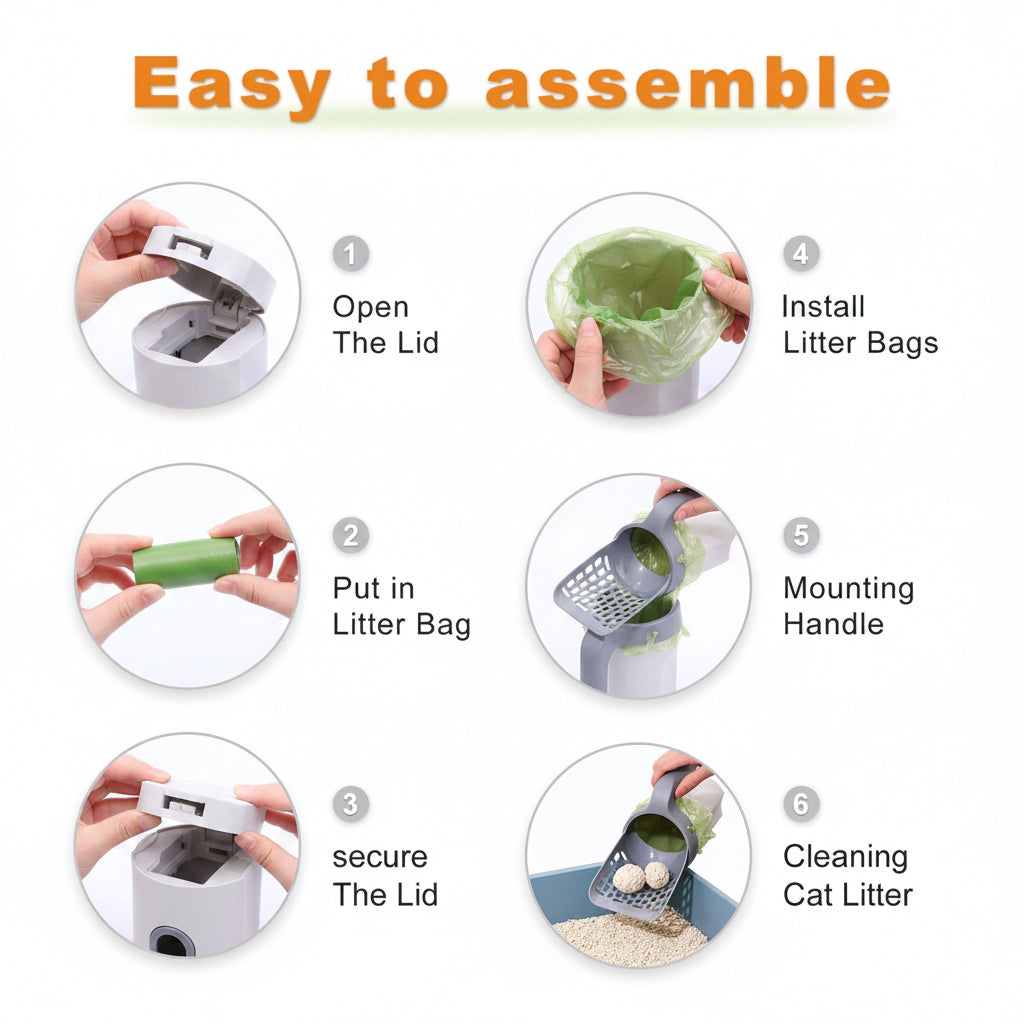 Easy to assemble

1
Open The Lid

2
Put in Litter Bag

3
secure The Lid

4
Install Litter Bags

5
Mounting Handle

6
Cleaning Cat Litter